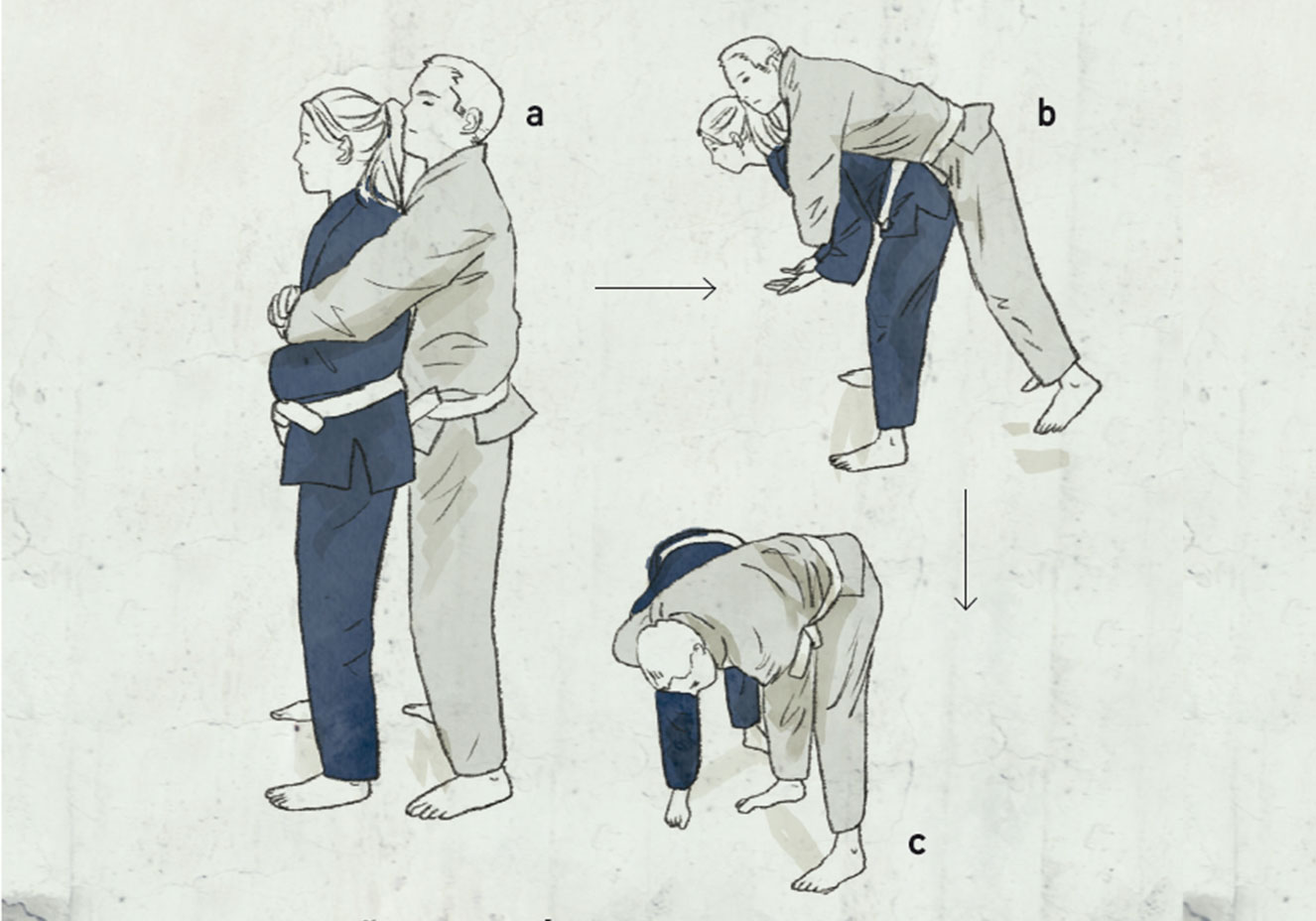 a

b

c