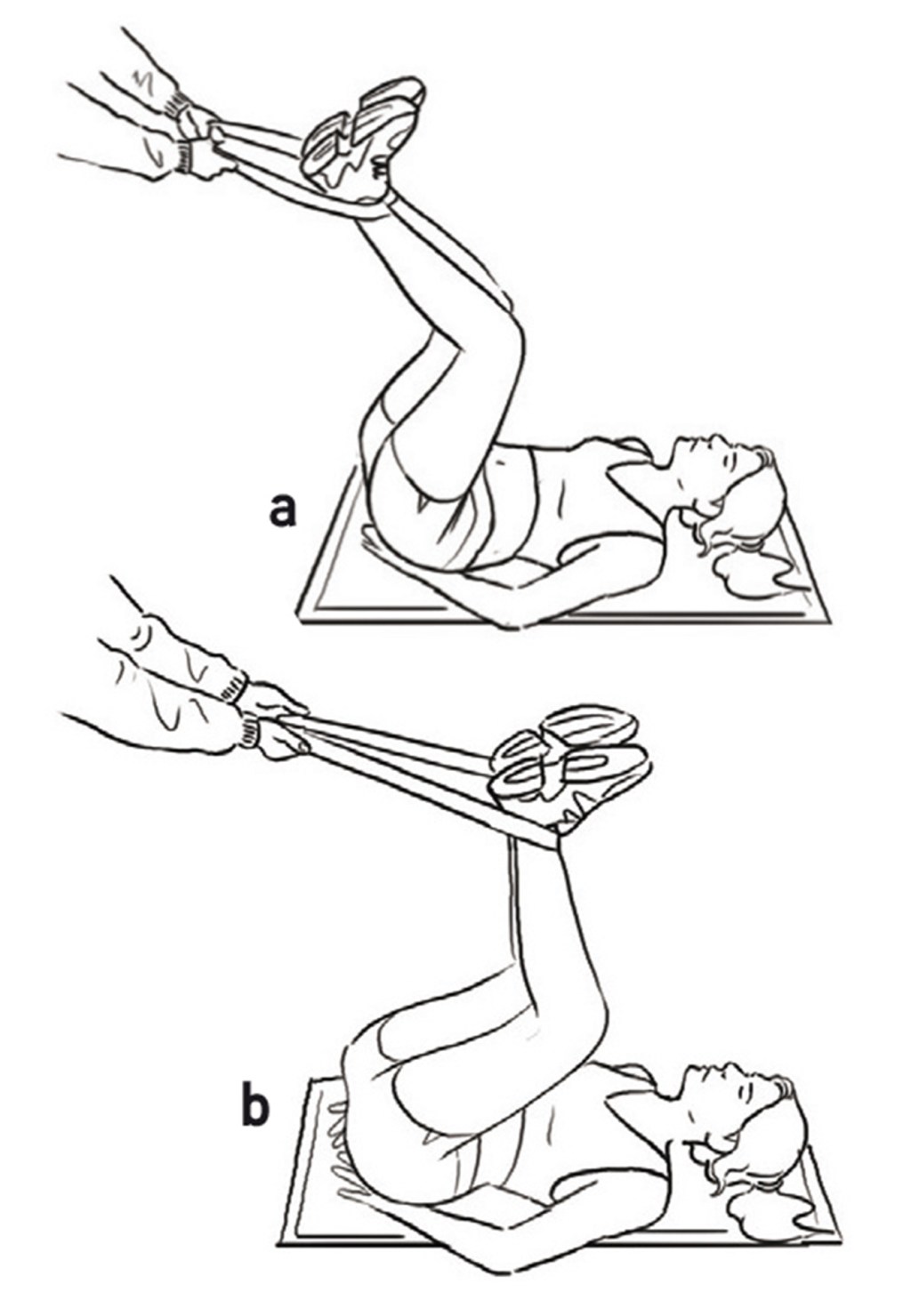 a

b