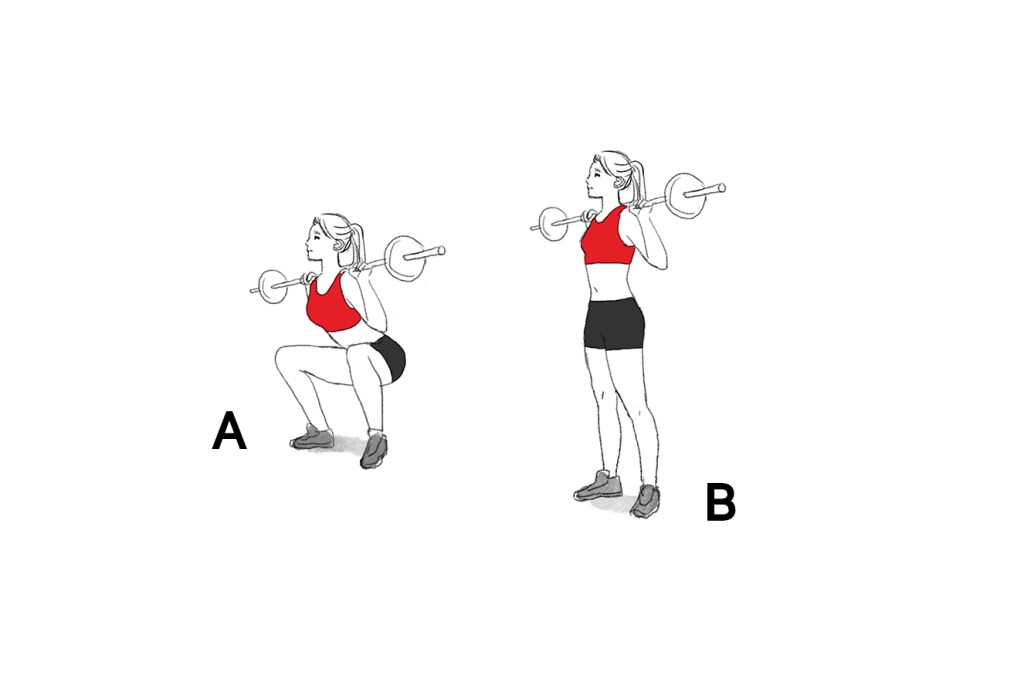 A

B