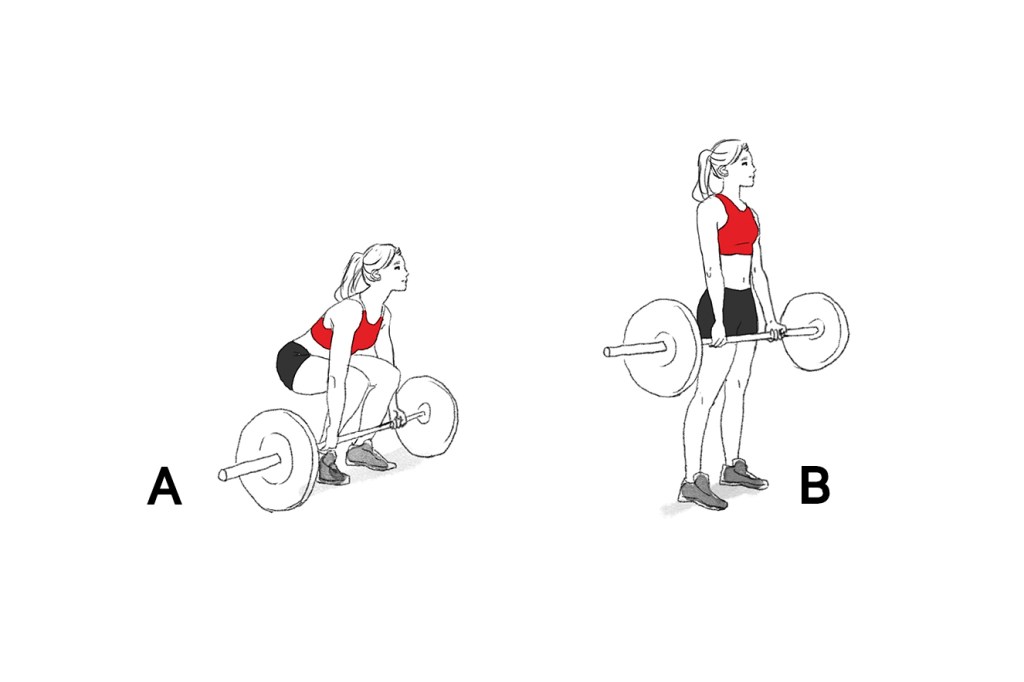 A

B