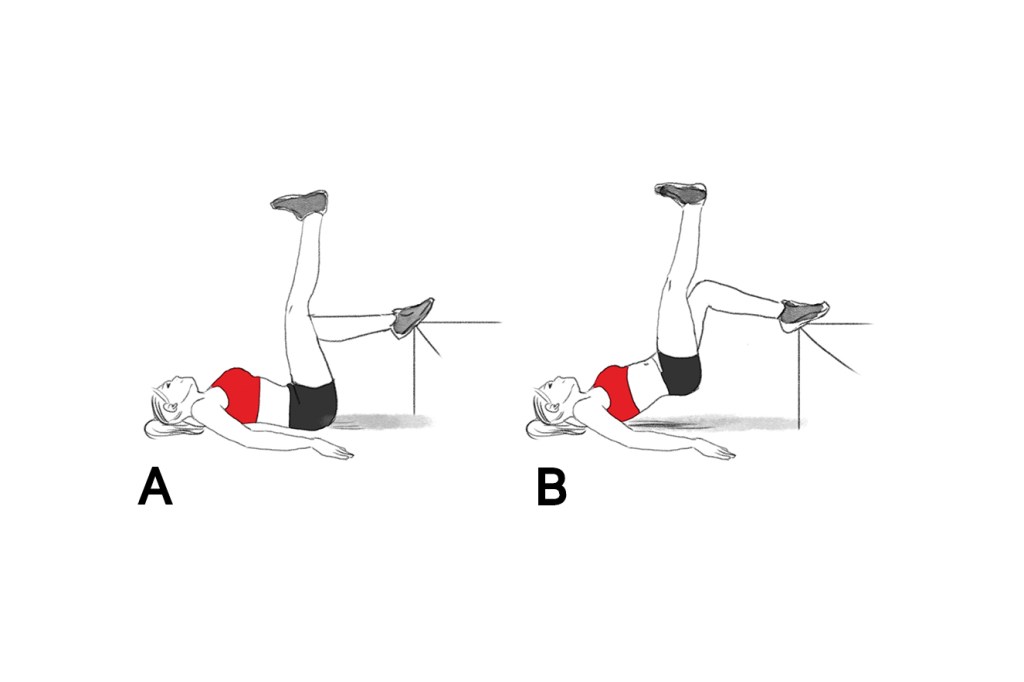 A

B